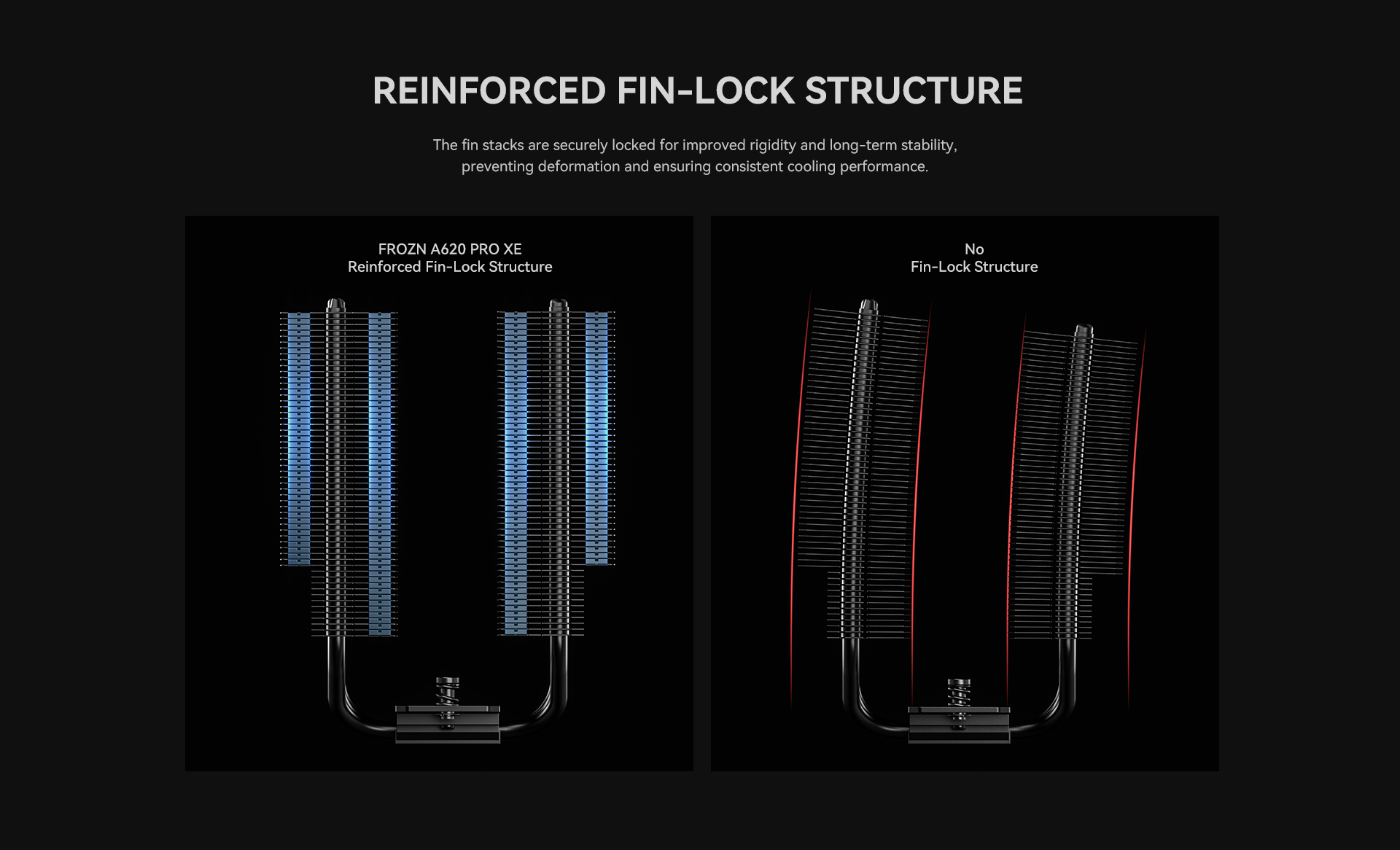 REINFORCED FIN-LOCK STRUCTURE

The fin stacks are securely locked for improved rigidity and long-term stability, preventing deformation and ensuring consistent cooling performance.

FROZN A620 PRO XE
Reinforced Fin-Lock Structure

No
Fin-Lock Structure